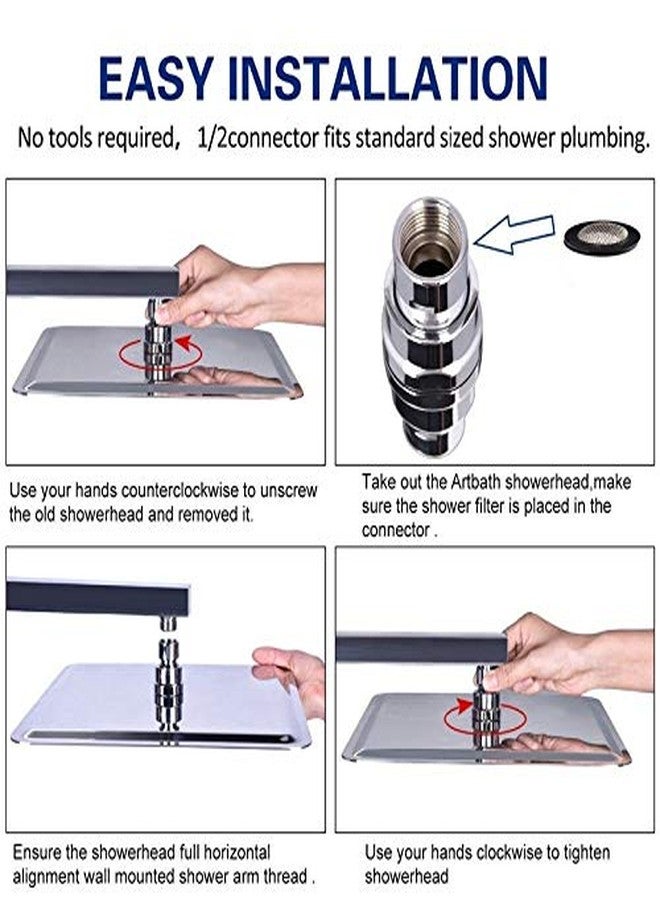 EASY INSTALLATION

No tools required,  1/2connector fits standard sized shower plumbing.

Use your hands counterclockwise to unscrew the old showerhead and removed it.

Take out the Artbath showerhead,make sure the shower filter is placed in the connector .

Ensure the showerhead full horizontal alignment wall mounted shower arm thread .

Use your hands clockwise to tighten showerhead